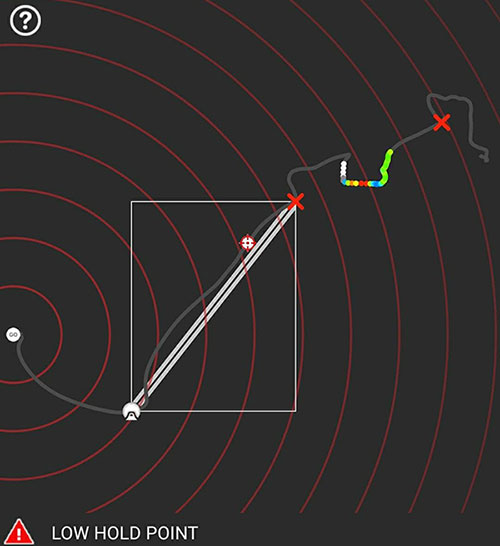 ?

GO

LOW HOLD POINT